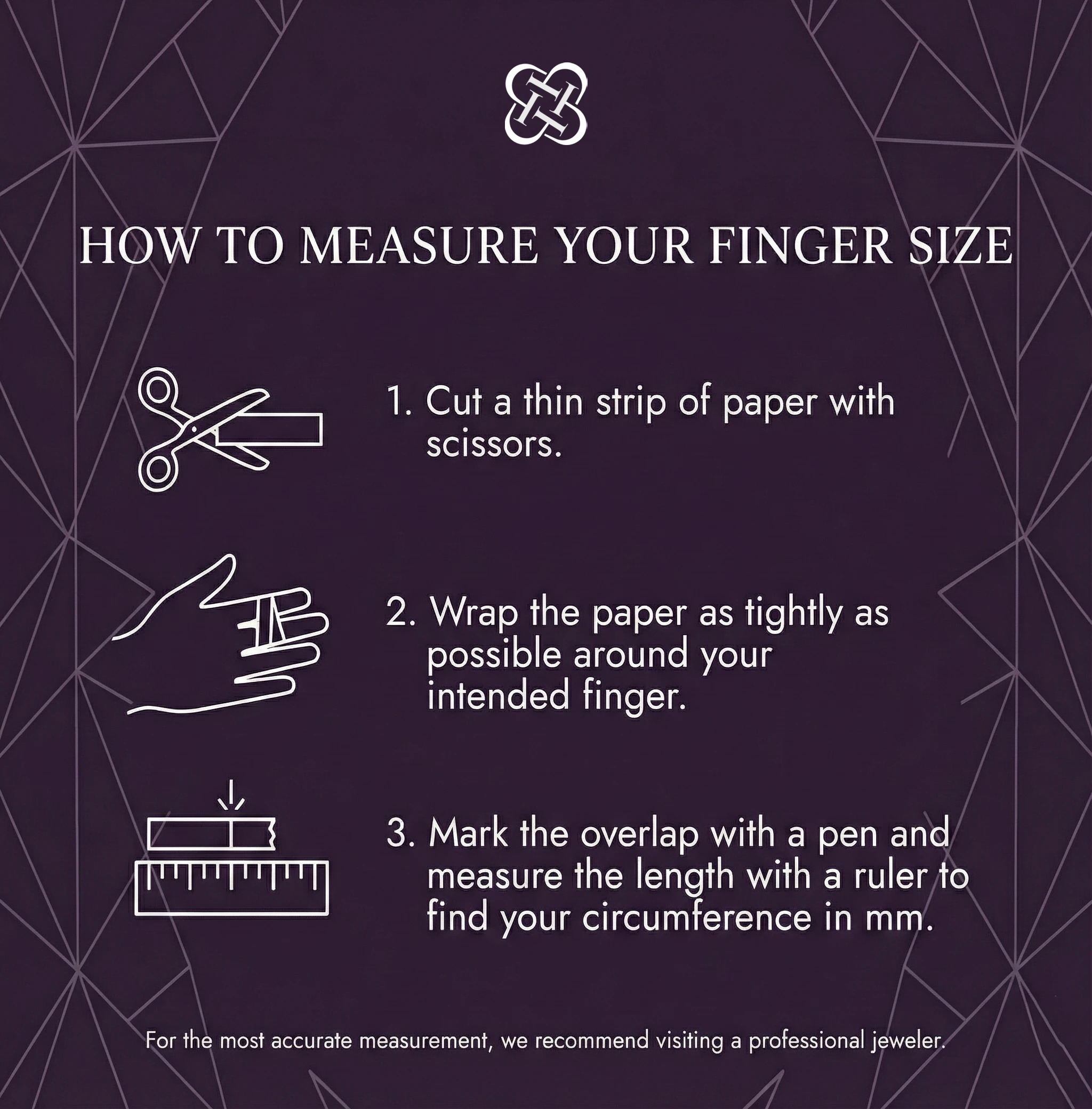 HOW TO MEASURE YOUR FINGER SIZE

1. Cut a thin strip of paper with scissors.

2. Wrap the paper as tightly as possible around your intended finger.

3. Mark the overlap with a pen and measure the length with a ruler to find your circumference in mm.

For the most accurate measurement, we recommend visiting a professional jeweler.